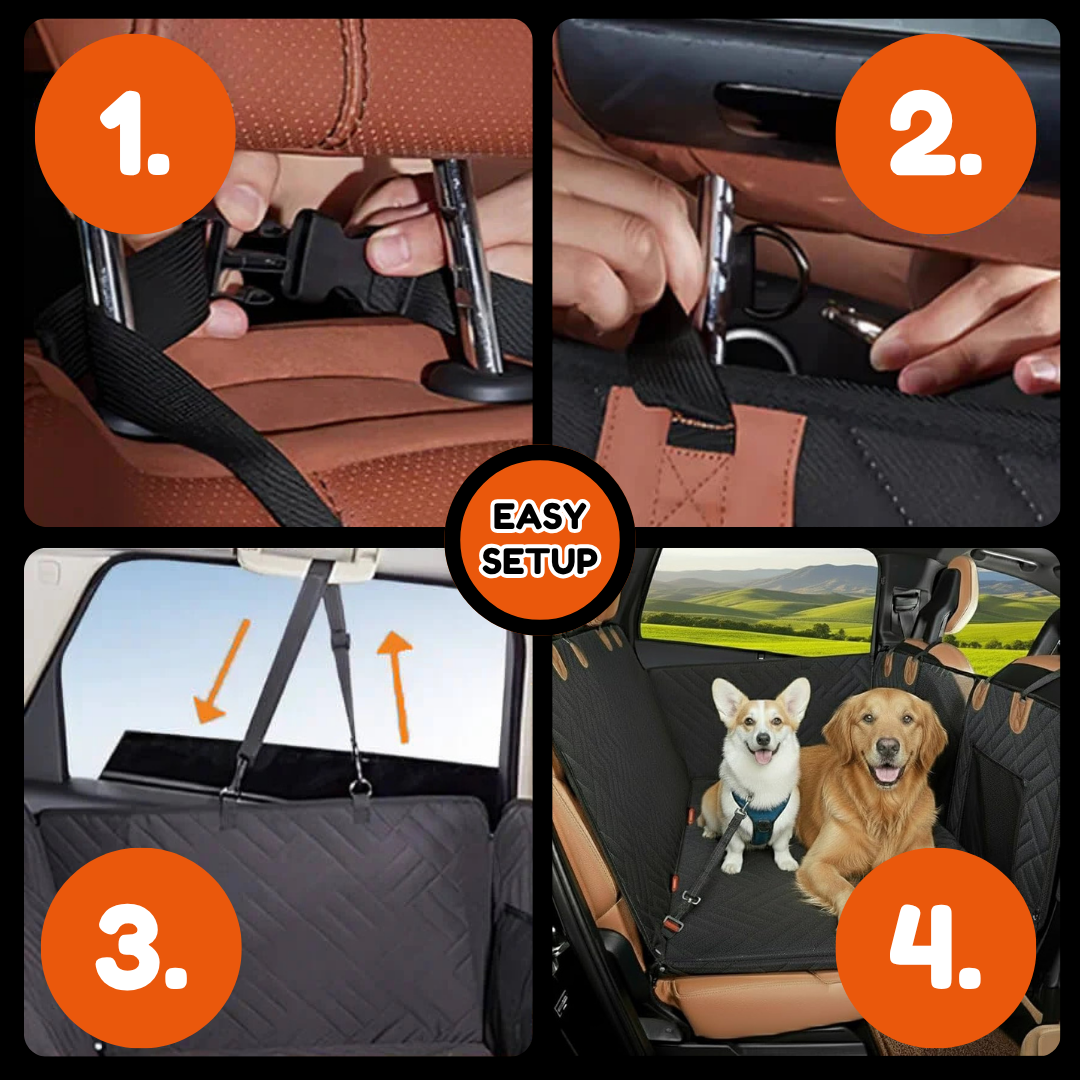 1.

2.

EASY SETUP

3.

4.